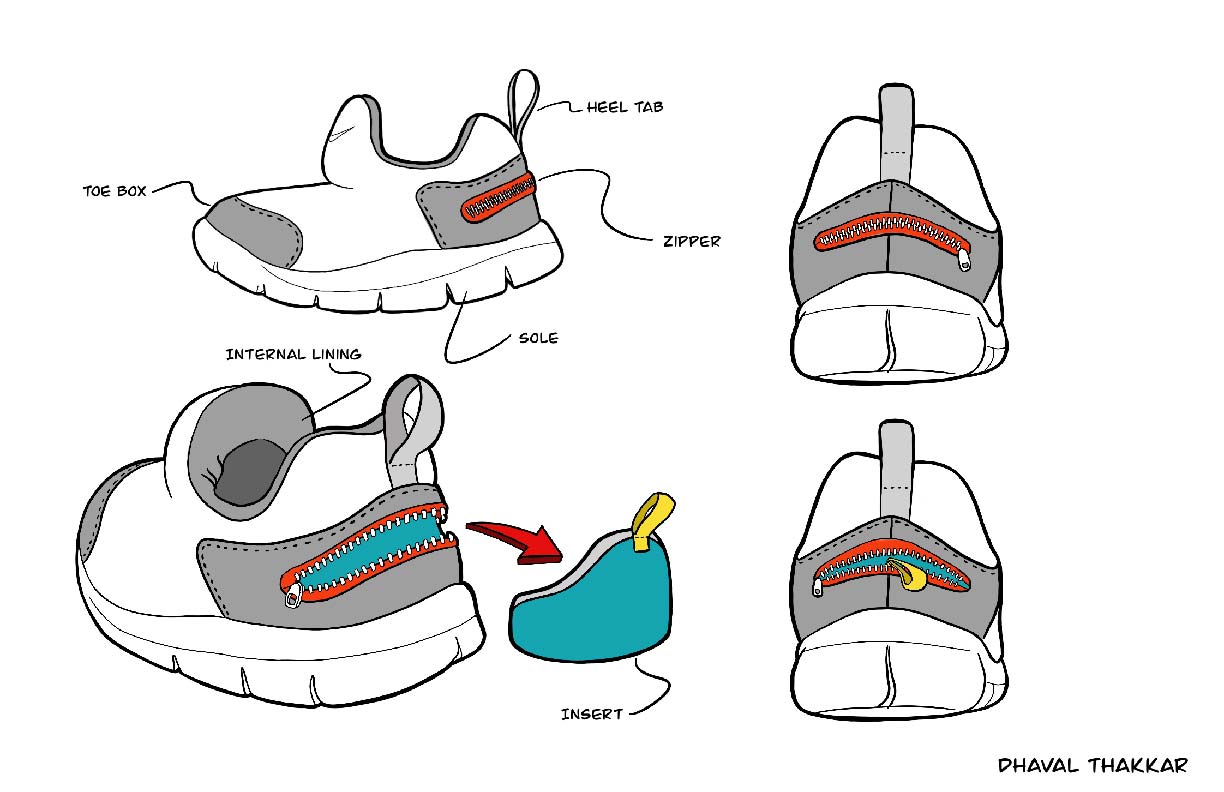 HEEL TAB

TOE BOX

ZIPPER

SOLE

INTERNAL LINING

INSERT

DHAVAL THAKKAR